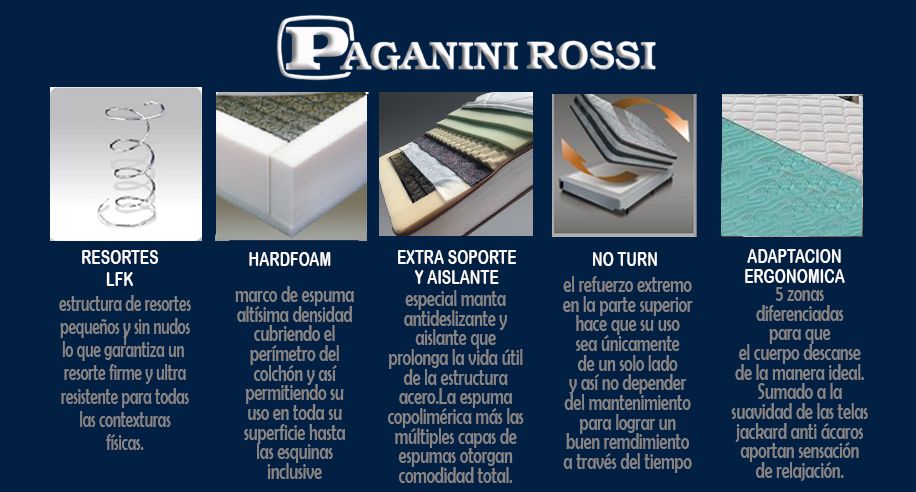 PAGANINI ROSSI

RESORTES LFK
estructura de resortes pequeños y sin nudos lo que garantiza un resorte firme y ultra resistente para todas las contexturas físicas.

HARDFOAM
marco de espuma altísima densidad cubriendo el perímetro del colchón y así permitiendo su uso en toda su superficie hasta las esquinas inclusive

EXTRA SOPORTE Y AISLANTE
especial manta antideslizante y aislante que prolonga la vida útil de la estructura acero.La espuma copolimérica más las múltiples capas de espumas otorgan comodidad total.

NO TURN
el refuerzo extremo en la parte superior hace que su uso sea únicamente de un solo lado y así no depender del mantenimiento para lograr un buen remdimiento a través del tiempo

ADAPTACION ERGONOMICA
5 zonas diferenciadas para que el cuerpo descanse de la manera ideal. Sumado a la suavidad de las telas jackard anti ácaros aportan sensación de relajación.