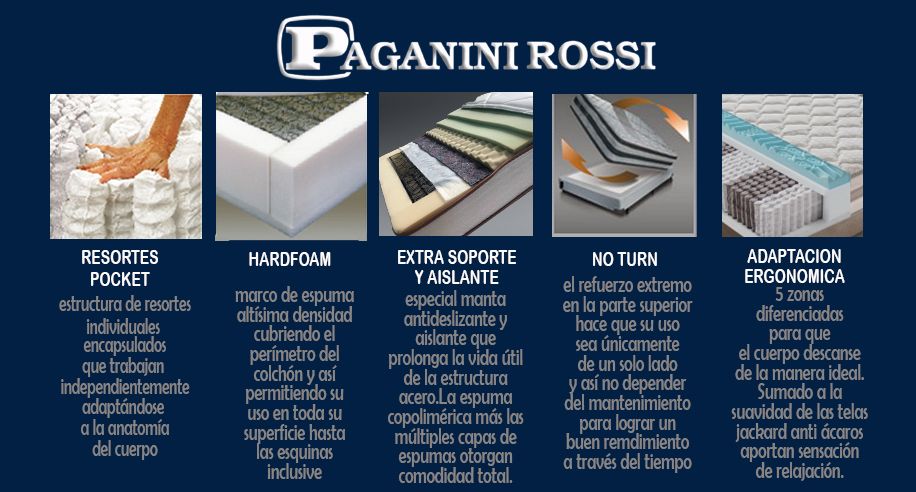 PAGANINI ROSSI

RESORTES POCKET
estructura de resortes individuales encapsulados que trabajan independientemente adaptándose a la anatomía del cuerpo

HARDFOAM
marco de espuma altísima densidad cubriendo el perímetro del colchón y así permitiendo su uso en toda su superficie hasta las esquinas inclusive

EXTRA SOPORTE Y AISLANTE
especial manta antideslizante y aislante que prolonga la vida útil de la estructura acero.La espuma copolimérica más las múltiples capas de espumas otorgan comodidad total.

NO TURN
el refuerzo extremo en la parte superior hace que su uso sea únicamente de un solo lado y así no depender del mantenimiento para lograr un buen remdimiento a través del tiempo

ADAPTACION ERGONOMICA
5 zonas diferenciadas para que el cuerpo descanse de la manera ideal. Sumado a la suavidad de las telas jackard anti ácaros aportan sensación de relajación.