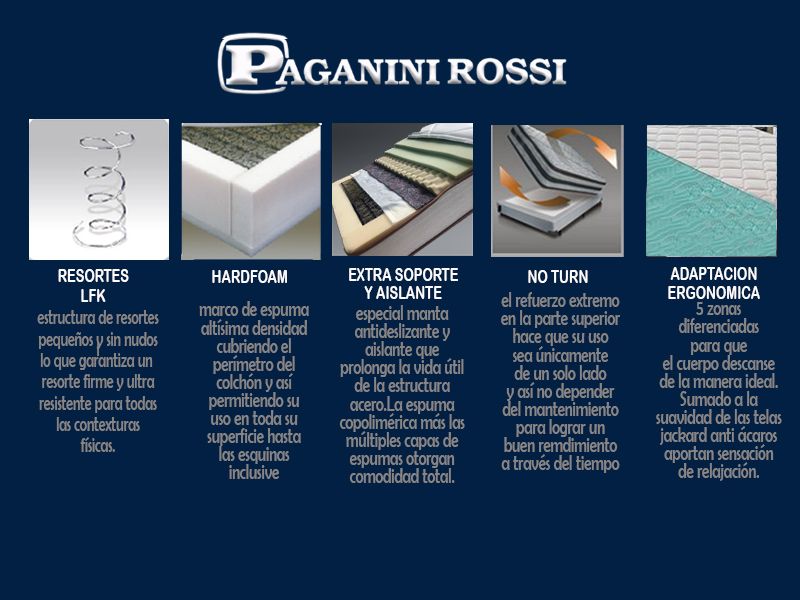 PAGANINI ROSSI

RESORTES LFK
estructura de resortes pequeños y sin nudos lo que garantiza un resorte firme y ultra resistente para todas las contexturas físicas.

HARDFOAM
marco de espuma altísima densidad cubriendo el perímetro del colchón y así permitiendo su uso en toda su superficie hasta las esquinas inclusive

EXTRA SOPORTE Y AISLANTE
especial manta antideslizante y aislante que prolonga la vida útil de la estructura acero.La espuma copolimérica más las múltiples capas de espumas otorgan comodidad total.

NO TURN
el refuerzo extremo en la parte superior hace que su uso sea únicamente de un solo lado y así no depender del mantenimiento para lograr un buen remdimiento a través del tiempo

ADAPTACION ERGONOMICA
5 zonas diferenciadas para que el cuerpo descanse de la manera ideal. Sumado a la suavidad de las telas jackard anti ácaros aportan sensación de relajación.